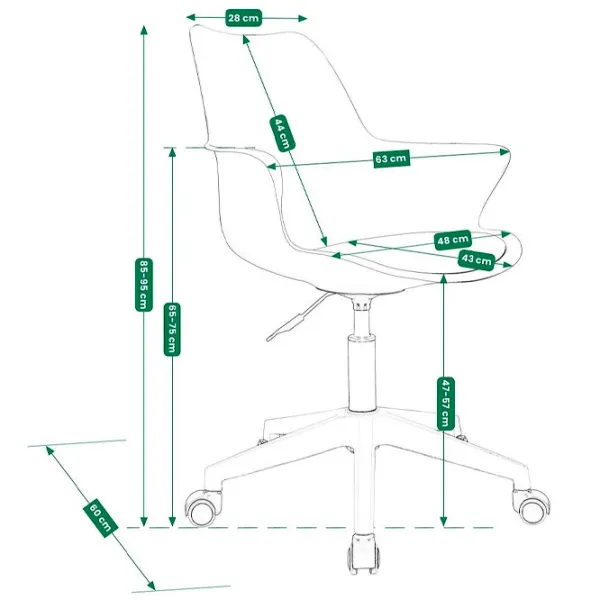 28 cm
44 cm
63 cm
48 cm
43 cm
85-95 cm
65-75 cm
47-57 cm
60 cm