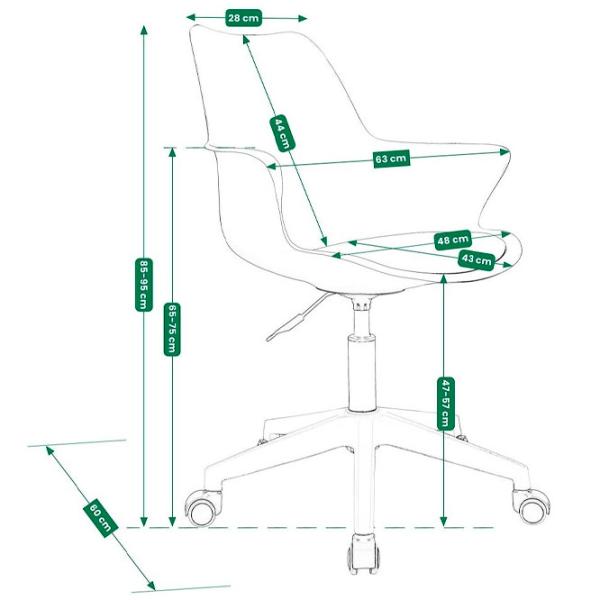 28 cm
44 cm
63 cm
48 cm
43 cm
85-95 cm
65-75 cm
47-57 cm
60 cm