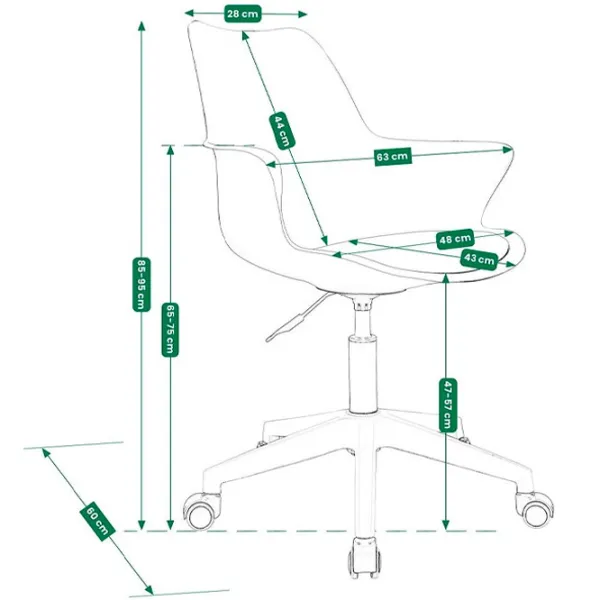 28 cm
44 cm
63 cm
48 cm
43 cm
85-95 cm
65-75 cm
47-57 cm
60 cm