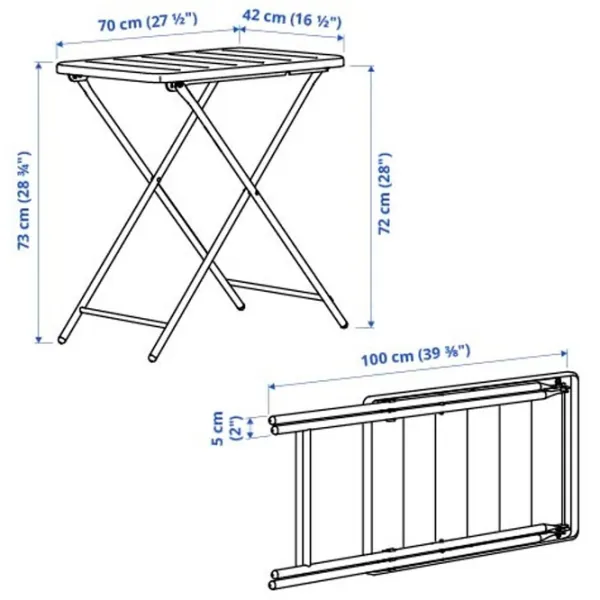 70 cm (27 ½")
42 cm (16 ½")
73 cm (28 ¾")
72 cm (28")
100 cm (39 ⅜")
5 cm
(2")