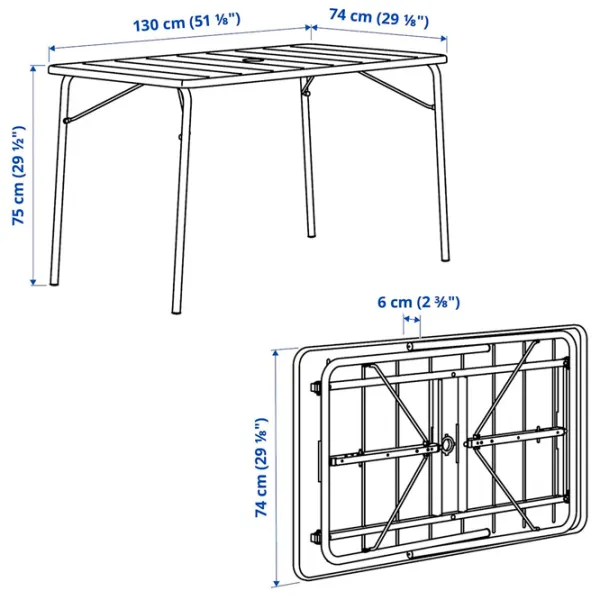 130 cm (51 ⅛")

74 cm (29 ⅛")

75 cm (29 ½")

6 cm (2 ⅜")

74 cm (29 ⅛")