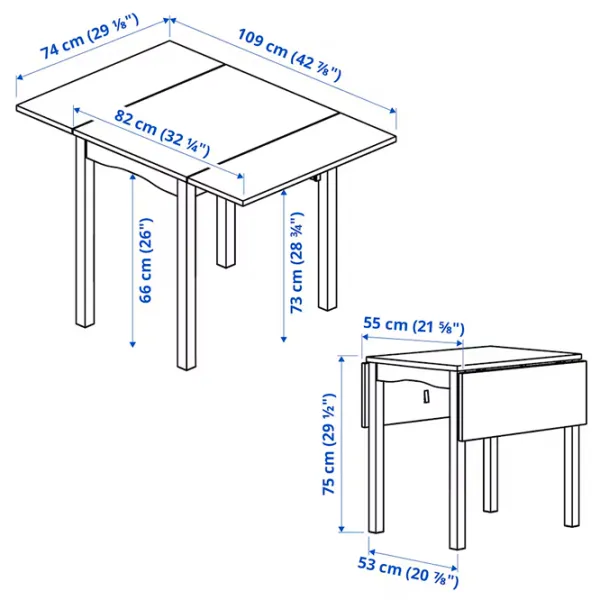 74 cm (29 ⅛")
109 cm (42 ⅞")
82 cm (32 ¼")
66 cm (26")
73 cm (28 ¾")
55 cm (21 ⅝")
75 cm (29 ½")
53 cm (20 ⅞")