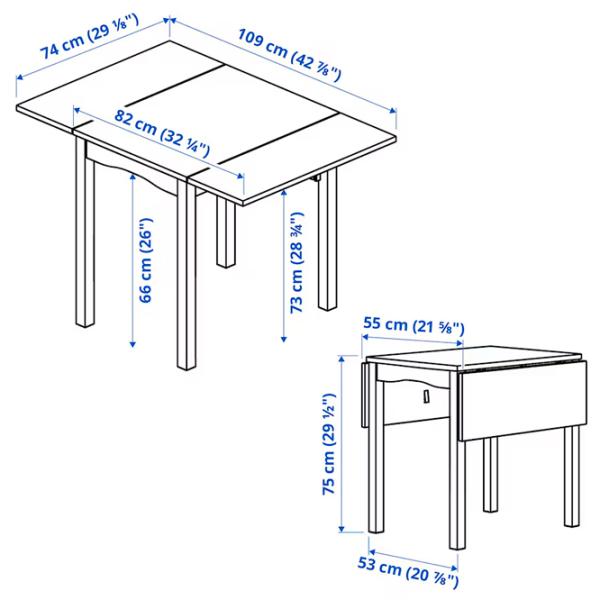 74 cm (29 ⅛")

109 cm (42 ⅞")

82 cm (32 ¼")

66 cm (26")

73 cm (28 ¾")

55 cm (21 ⅝")

75 cm (29 ½")

53 cm (20 ⅞")