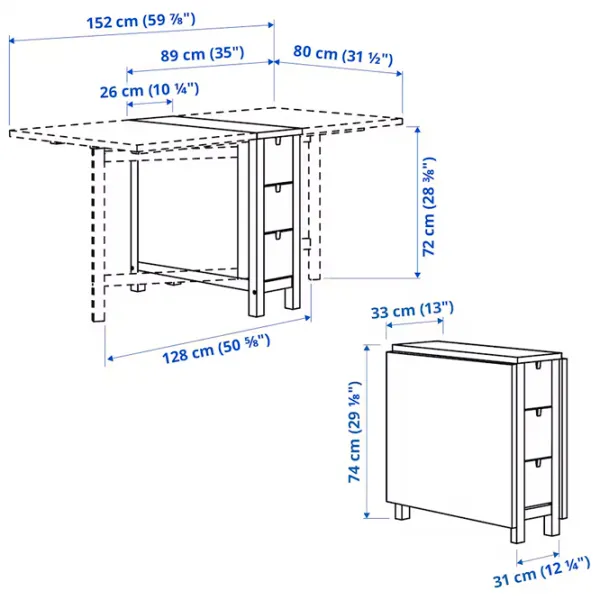 152 cm (59 ⅞")

89 cm (35")

80 cm (31 ½")

26 cm (10 ¼")

72 cm (28 ⅜")

128 cm (50 ⅝")

33 cm (13")

74 cm (29 ⅛")

31 cm (12 ¼")