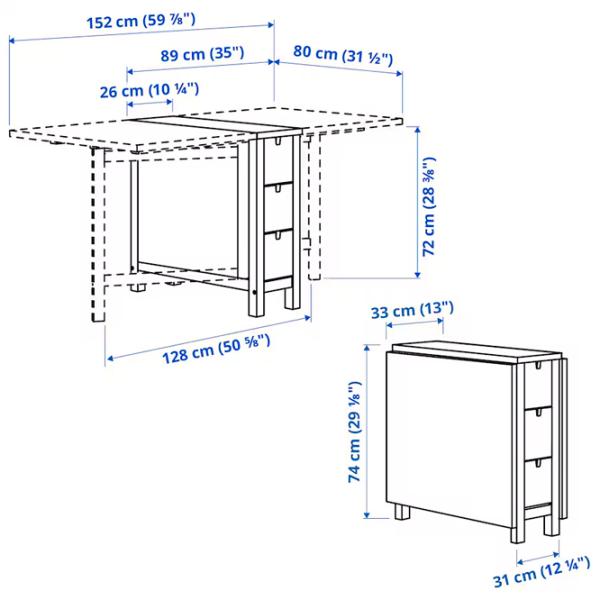 152 cm (59 ⅞")

89 cm (35")

80 cm (31 ½")

26 cm (10 ¼")

72 cm (28 ⅜")

128 cm (50 ⅝")

33 cm (13")

74 cm (29 ⅛")

31 cm (12 ¼")