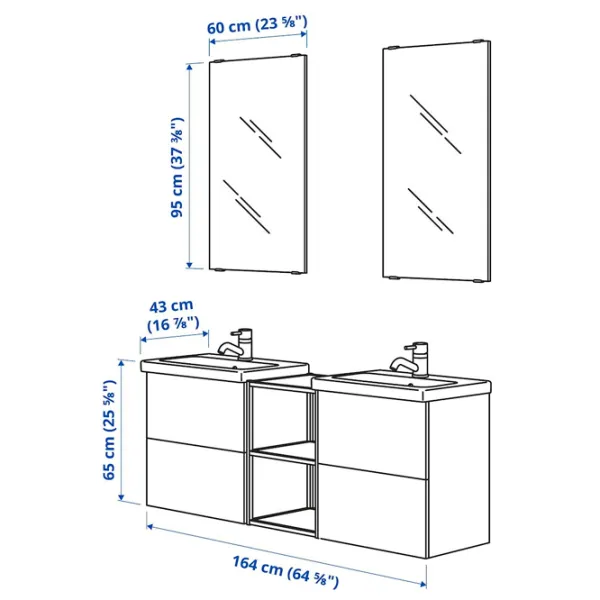 60 cm (23 ⅝")

95 cm (37 ⅜")

43 cm (16 ⅞")

65 cm (25 ⅝")

164 cm (64 ⅝")