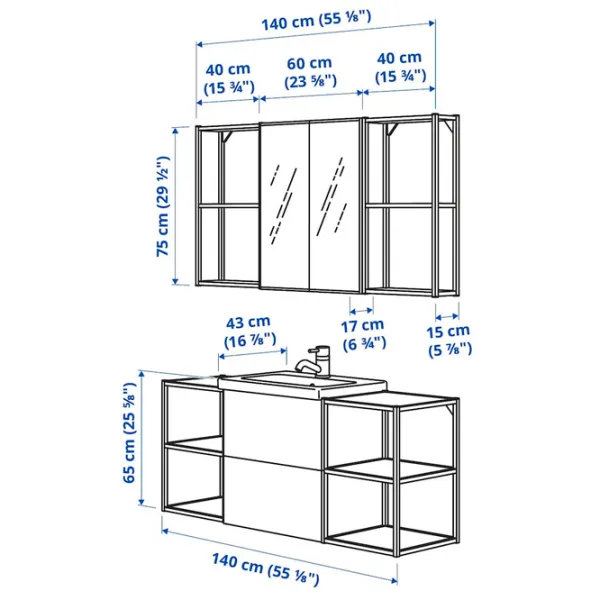 140 cm (55 ⅛")

40 cm (15 ¾")

60 cm (23 ⅝")

40 cm (15 ¾")

75 cm (29 ½")

17 cm (6 ¾")

15 cm (5 ⅞")

43 cm (16 ⅞")

65 cm (25 ⅝")

140 cm (55 ⅛")