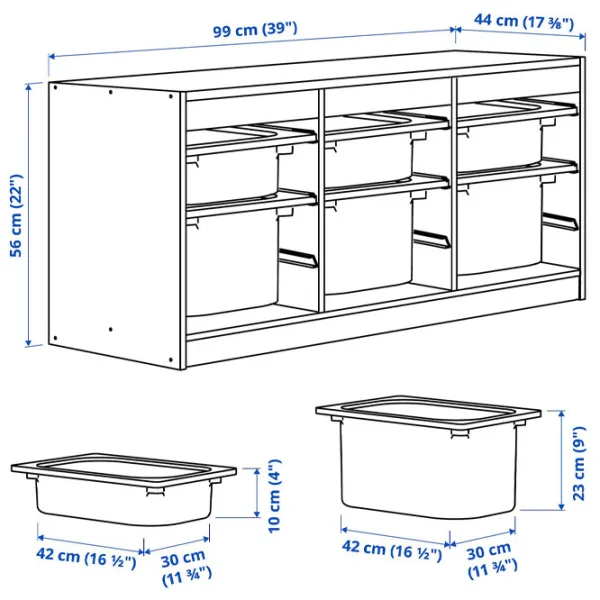 99 cm (39")
44 cm (17 ⅜")
56 cm (22")
10 cm (4")
42 cm (16 ½")
30 cm (11 ¾")
23 cm (9")
42 cm (16 ½")
30 cm (11 ¾")