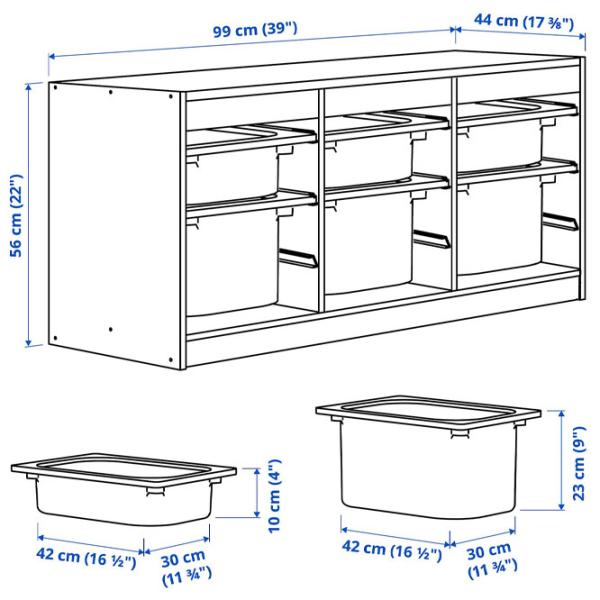 99 cm (39")
44 cm (17 ⅜")
56 cm (22")
10 cm (4")
42 cm (16 ½")
30 cm (11 ¾")
23 cm (9")
42 cm (16 ½")
30 cm (11 ¾")