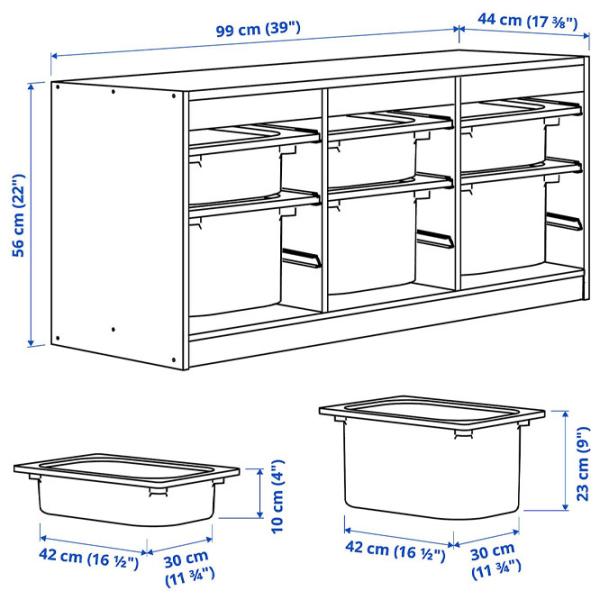 99 cm (39")

44 cm (17 ⅜")

56 cm (22")

10 cm (4")

42 cm (16 ½")

30 cm (11 ¾")

23 cm (9")

42 cm (16 ½")

30 cm (11 ¾")