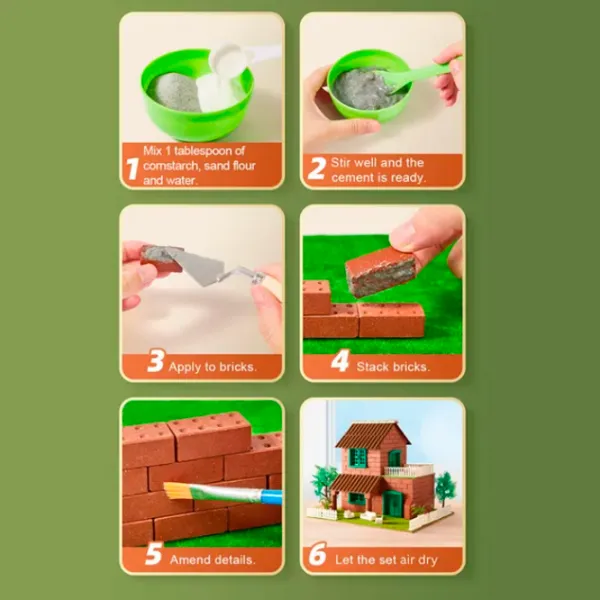 1 Mix 1 tablespoon of cornstarch, sand flour and water.

2 Stir well and the cement is ready.

3 Apply to bricks.

4 Stack bricks.

5 Amend details.

6 Let the set air dry