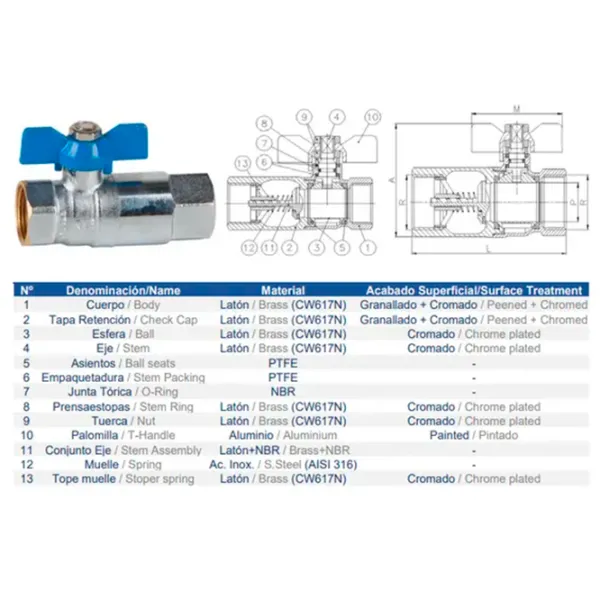 8 9 4 10
7
6
13
12 11 2 3 5 1

M
A
R
P
R
L

| Nº | Denominación/Name | Material | Acabado Superficial/Surface Treatment |
|---|---|---|---|
| 1 | Cuerpo / Body | Latón / Brass (CW617N) | Granallado + Cromado / Peened + Chromed |
| 2 | Tapa Retención / Check Cap | Latón / Brass (CW617N) | Granallado + Cromado / Peened + Chromed |
| 3 | Esfera / Ball | Latón / Brass (CW617N) | Cromado / Chrome plated |
| 4 | Eje / Stem | Latón / Brass (CW617N) | Cromado / Chrome plated |
| 5 | Asientos / Ball seats | PTFE | - |
| 6 | Empaquetadura / Stem Packing | PTFE | - |
| 7 | Junta Tórica / O-Ring | NBR | - |
| 8 | Prensaestopas / Stem Ring | Latón / Brass (CW617N) | Cromado / Chrome plated |
| 9 | Tuerca / Nut | Latón / Brass (CW617N) | Cromado / Chrome plated |
| 10 | Palomilla / T-Handle | Aluminio / Aluminium | Painted / Pintado |
| 11 | Conjunto Eje / Stem Assembly | Latón+NBR / Brass+NBR | - |
| 12 | Muelle / Spring | Ac. Inox. / S.Steel (AISI 316) | - |
| 13 | Tope muelle / Stoper spring | Latón / Brass (CW617N) | Cromado / Chrome plated |