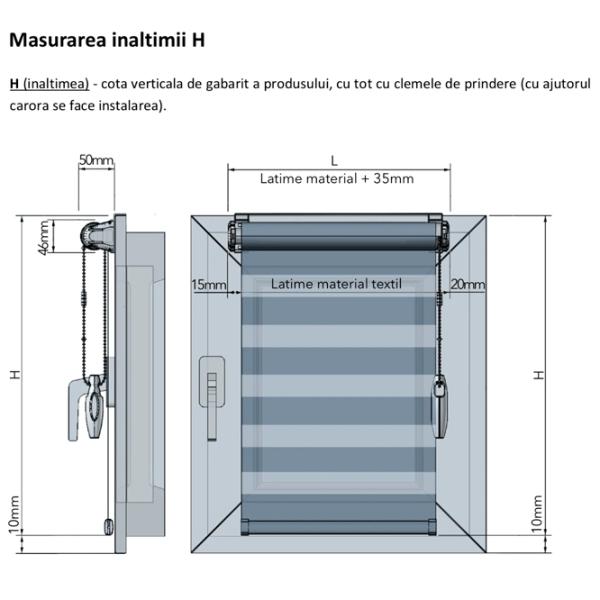 Masurarea inaltimii H

H (inaltimea) - cota verticala de gabarit a produsului, cu tot cu clemele de prindere (cu ajutorul carora se face instalarea).

50mm

46mm

H

10mm

L

Latime material + 35mm

15mm

Latime material textil

20mm

H

10mm