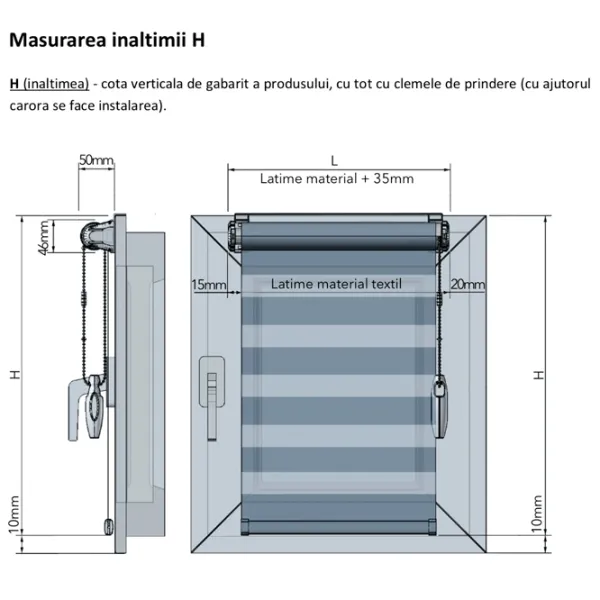 Masurarea inaltimii H

H (inaltimea) - cota verticala de gabarit a produsului, cu tot cu clemele de prindere (cu ajutorul carora se face instalarea).

50mm

46mm

H

10mm

L

Latime material + 35mm

15mm

Latime material textil

20mm

H

10mm