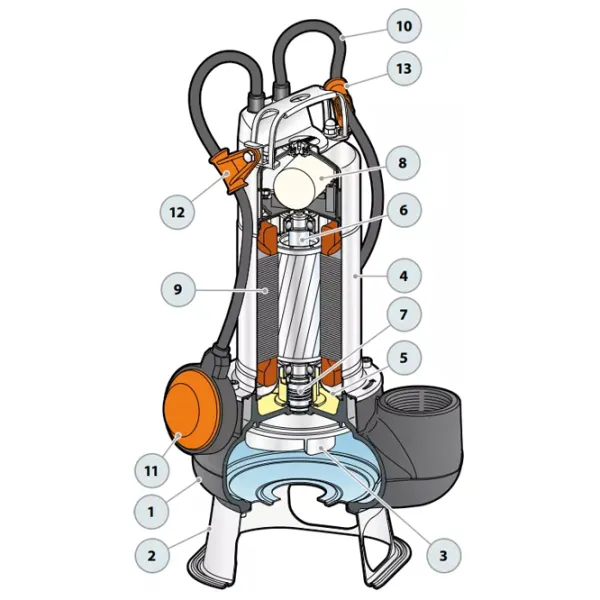 10
13
8
12
6
9
4
7
5
11
1
2
3