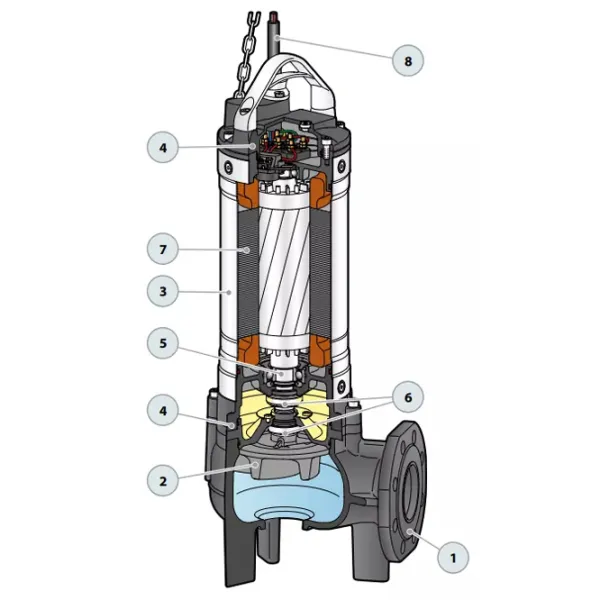 8
4
7
3
5
6
4
2
1