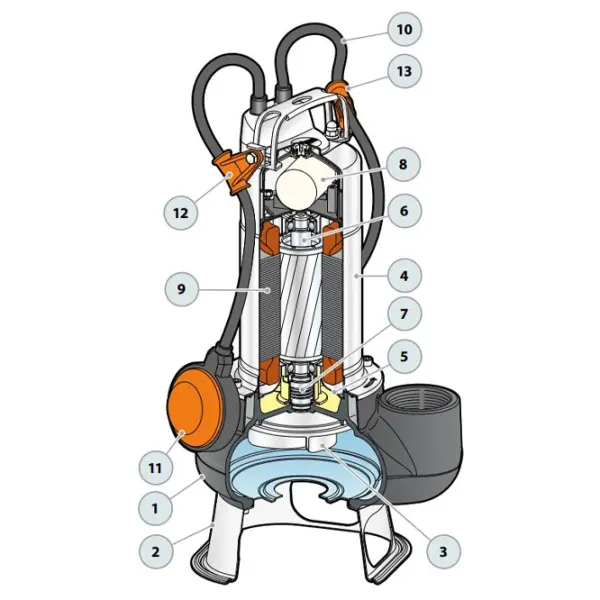 10
13
8
12
6
9
4
7
5
11
1
2
3