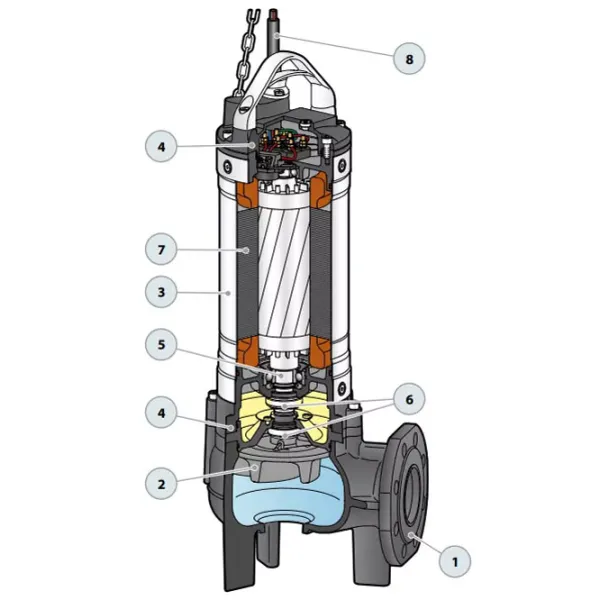 8
4
7
3
5
6
4
2
1