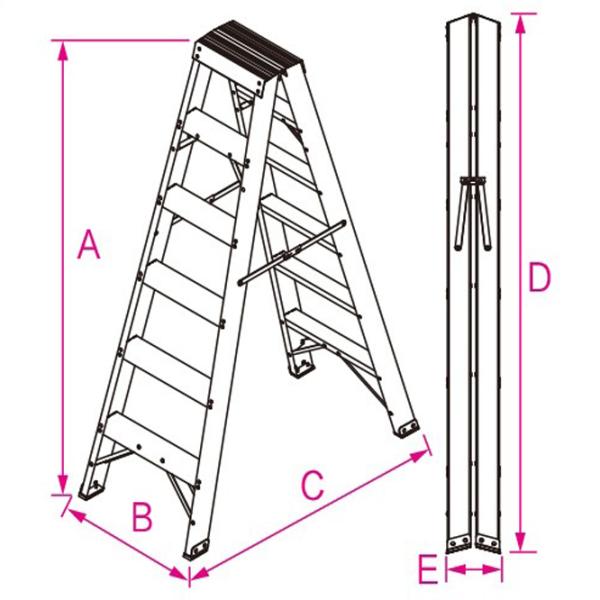 A
B
C
D
E