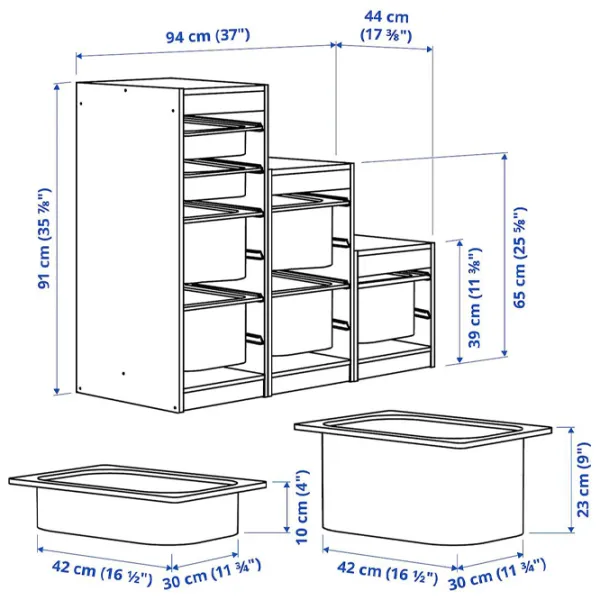 94 cm (37")

44 cm
(17 ⅜")

91 cm (35 ⅞")

65 cm (25 ⅝")

39 cm (11 ⅜")

10 cm (4")

23 cm (9")

42 cm (16 ½")

30 cm (11 ¾")

42 cm (16 ½")

30 cm (11 ¾")