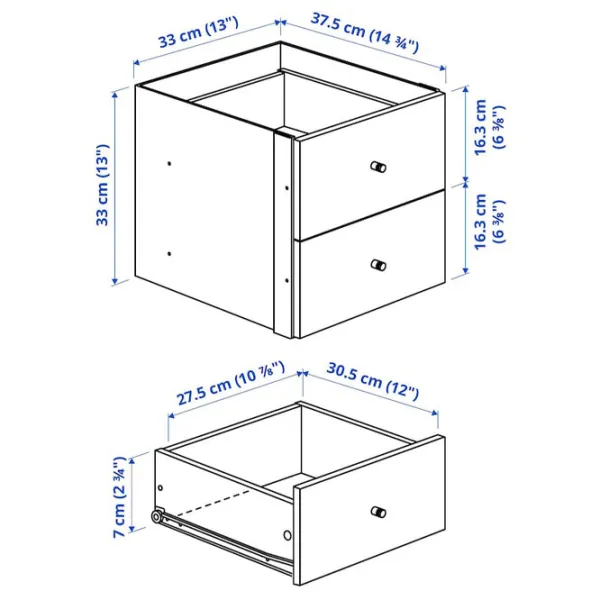 33 cm (13")
37.5 cm (14 ¾")
33 cm (13")
16.3 cm (6 ⅜")
16.3 cm (6 ⅜")
27.5 cm (10 ⅞")
30.5 cm (12")
7 cm (2 ¾")