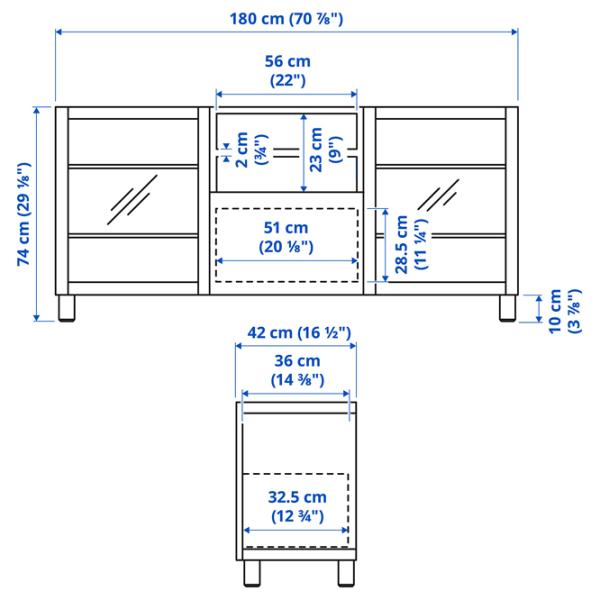 180 cm (70 ⅞")

56 cm (22")

74 cm (29 ⅛")

2 cm (¾")

23 cm (9")

51 cm (20 ⅛")

28.5 cm (11 ¼")

10 cm (3 ⅞")

42 cm (16 ½")

36 cm (14 ⅜")

32.5 cm (12 ¾")