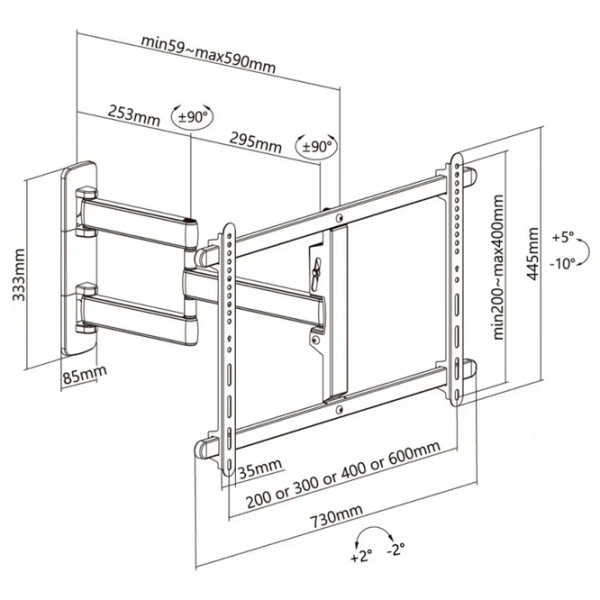 min59~max590mm

253mm

±90°

295mm

±90°

333mm

85mm

min200~max400mm

445mm

+5°

-10°

35mm

200 or 300 or 400 or 600mm

730mm

+2°

-2°