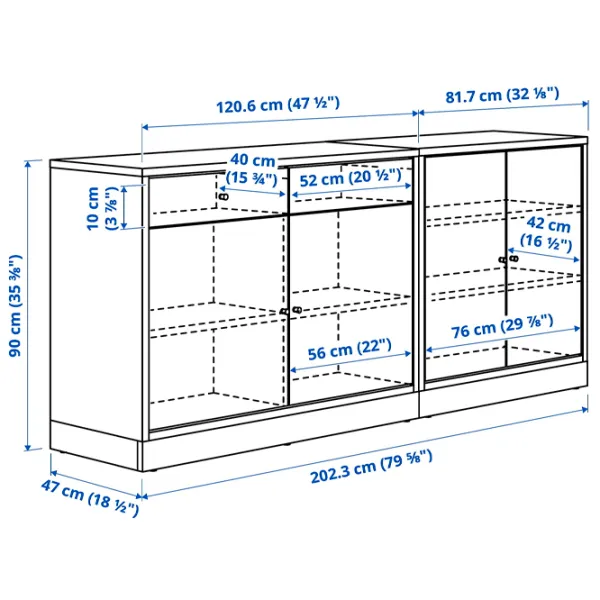 120.6 cm (47 ½")

81.7 cm (32 ⅛")

40 cm (15 ¾")

52 cm (20 ½")

10 cm (3 ⅞")

42 cm (16 ½")

90 cm (35 ⅜")

76 cm (29 ⅞")

56 cm (22")

202.3 cm (79 ⅝")

47 cm (18 ½")