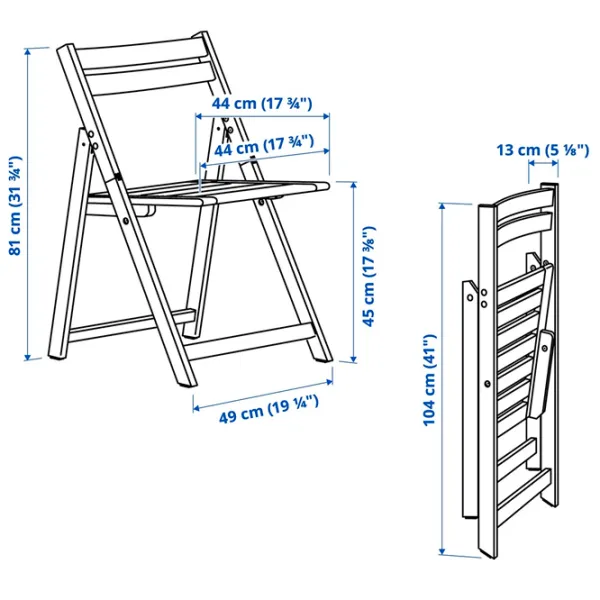 81 cm (31 ¾")

44 cm (17 ¾")

44 cm (17 ¾")

45 cm (17 ⅜")

49 cm (19 ¼")

13 cm (5 ⅛")

104 cm (41")