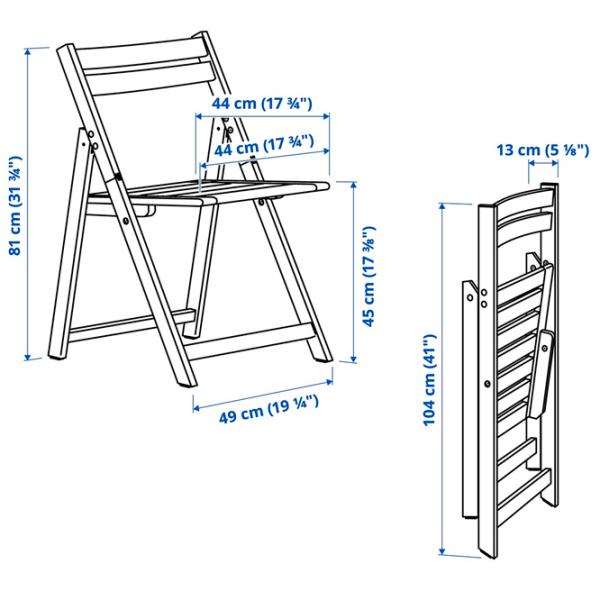 81 cm (31 ¾")

44 cm (17 ¾")

44 cm (17 ¾")

45 cm (17 ⅜")

49 cm (19 ¼")

13 cm (5 ⅛")

104 cm (41")