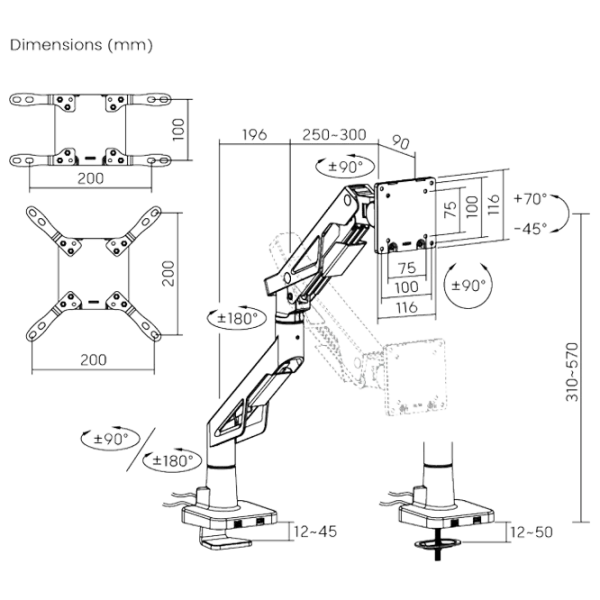 Dimensions (mm)

100

200

200

200

196

250~300

90

±90°

75

100

116

+70°

-45°

75

100

116

±90°

±180°

310~570

±90°

±180°

12~45

12~50