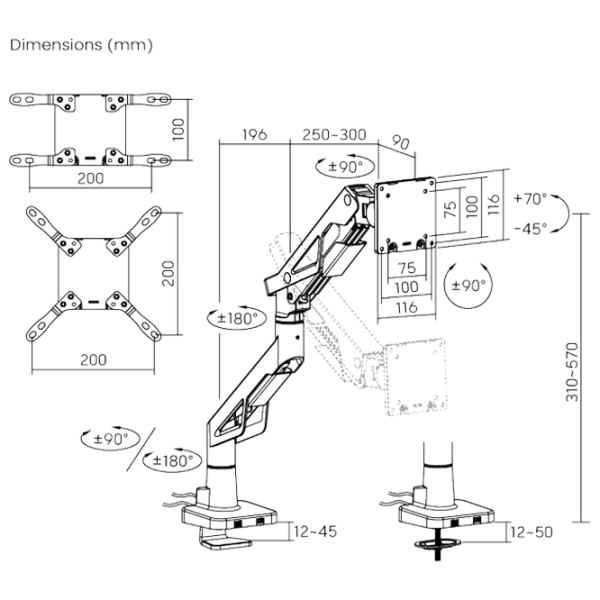 Dimensions (mm)

100

200

200

200

196

250~300

90

±90°

75

100

116

+70°

-45°

75

100

116

±90°

±180°

310~570

±90°

±180°

12~45

12~50