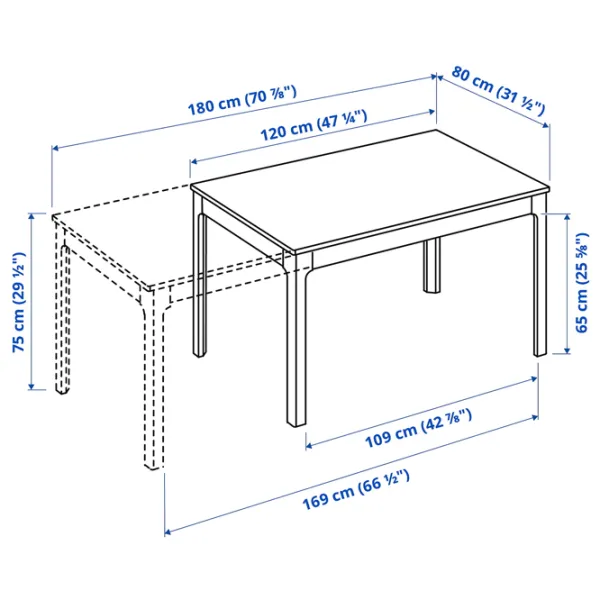 180 cm (70 ⅞")

80 cm (31 ½")

120 cm (47 ¼")

75 cm (29 ½")

65 cm (25 ⅝")

109 cm (42 ⅞")

169 cm (66 ½")