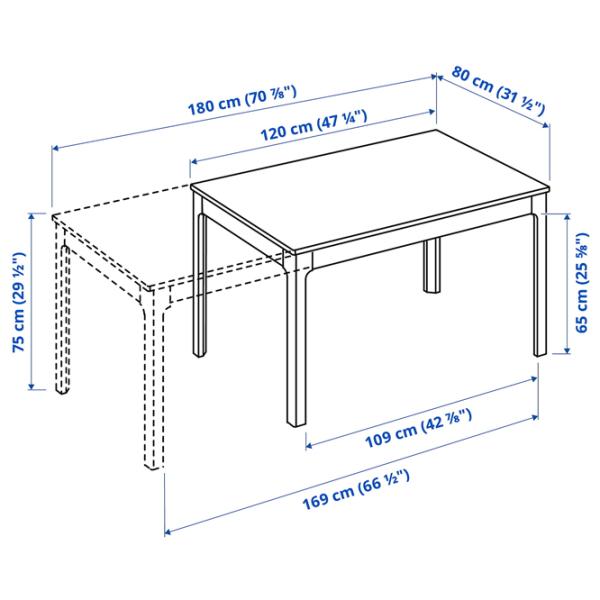 180 cm (70 ⅞")

80 cm (31 ½")

120 cm (47 ¼")

75 cm (29 ½")

65 cm (25 ⅝")

109 cm (42 ⅞")

169 cm (66 ½")