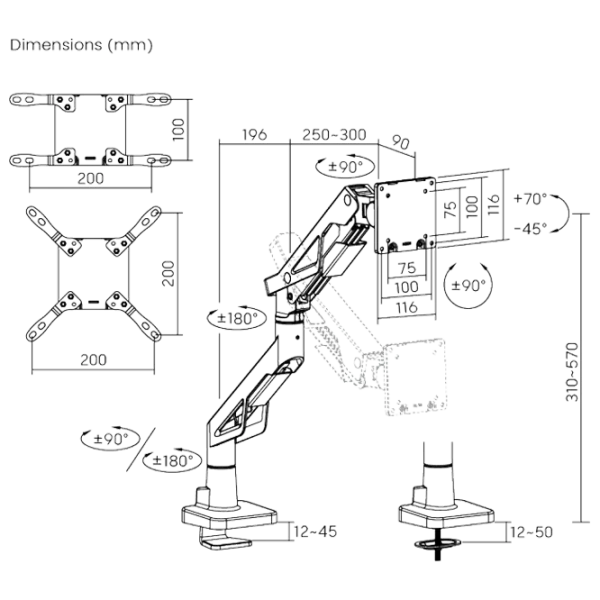 Dimensions (mm)

100
200
200
200

196
250~300
90
±90°
75
100
116
+70°
-45°
75
100
116
±90°
±180°
310~570
±90°
±180°
12~45
12~50