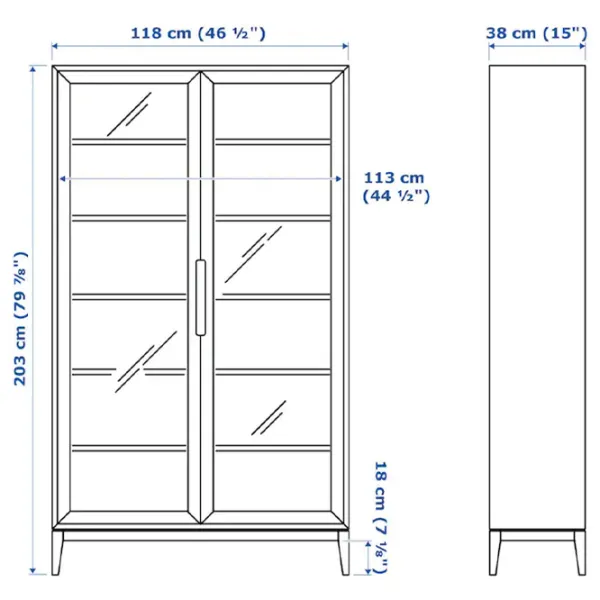 118 cm (46 ½")

38 cm (15")

113 cm (44 ½")

203 cm (79 ⅞")

18 cm (7 ⅛")