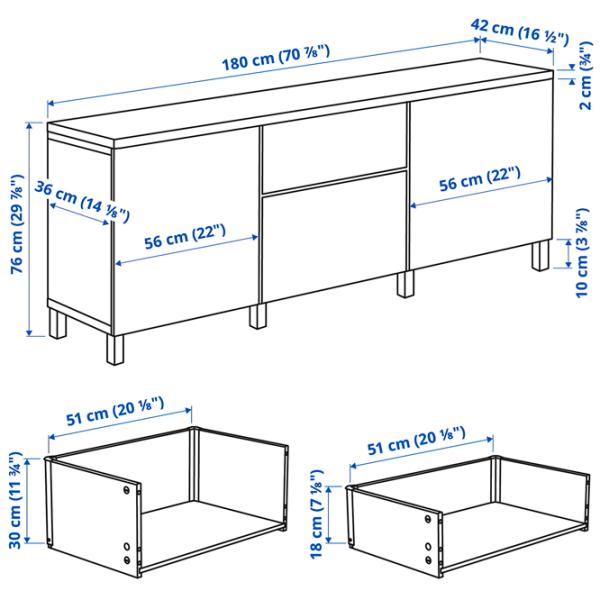 180 cm (70 ⅞")

42 cm (16 ½")

2 cm (¾")

76 cm (29 ⅞")

36 cm (14 ⅛")

56 cm (22")

56 cm (22")

10 cm (3 ⅞")

51 cm (20 ⅛")

30 cm (11 ¾")

51 cm (20 ⅛")

18 cm (7 ⅛")