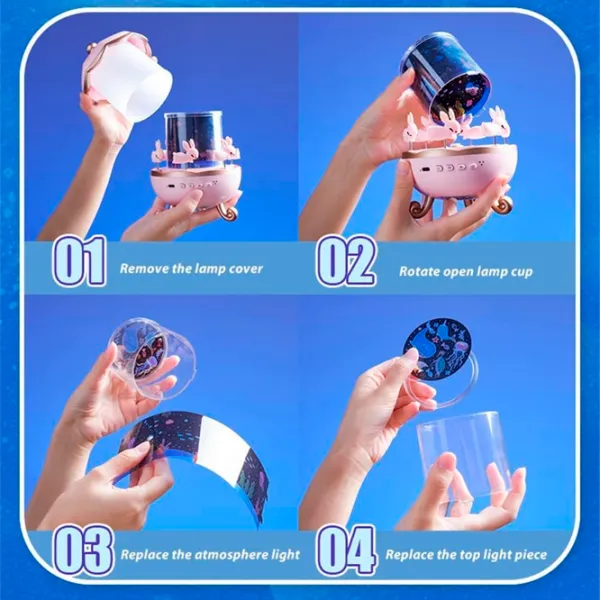 01 Remove the lamp cover

02 Rotate open lamp cup

03 Replace the atmosphere light

04 Replace the top light piece