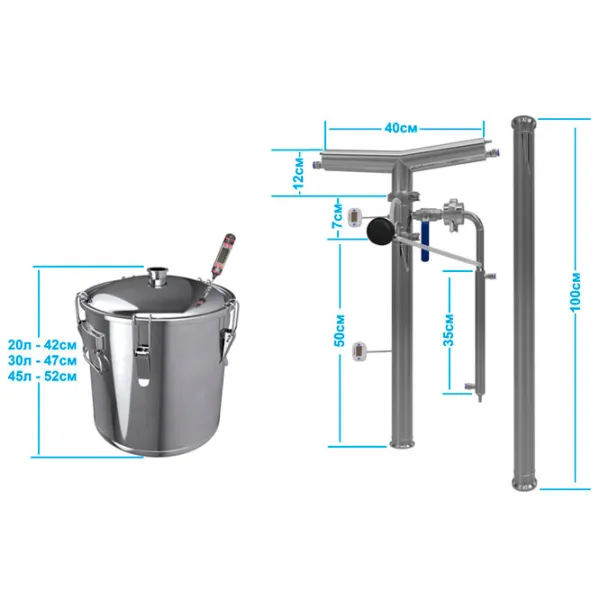 20л - 42см
30л - 47см
45л - 52см

40см
12см
7см
50см
35см
100см