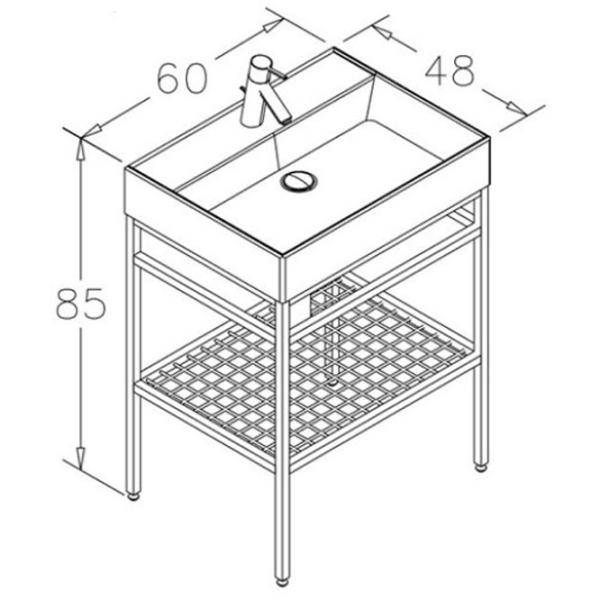 60
48
85