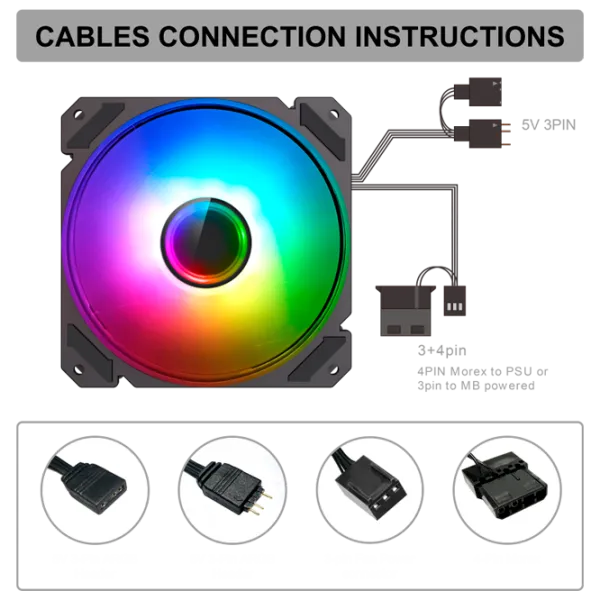 CABLES CONNECTION INSTRUCTIONS

5V 3PIN

3+4pin

4PIN Morex to PSU or 3pin to MB powered