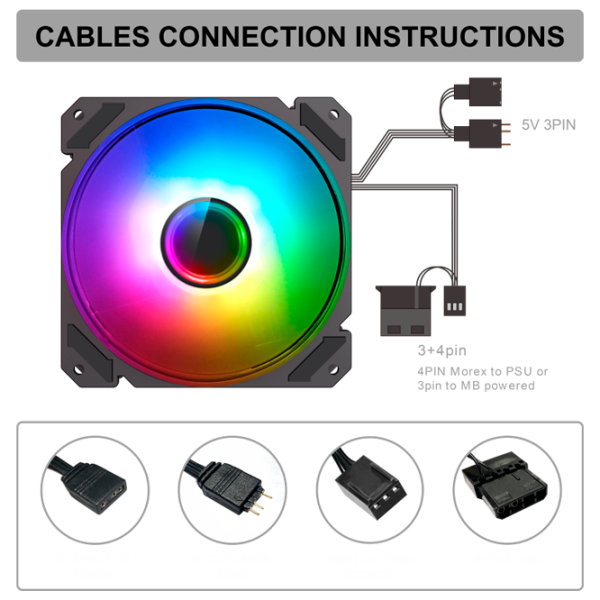 CABLES CONNECTION INSTRUCTIONS

5V 3PIN

3+4pin

4PIN Morex to PSU or 3pin to MB powered