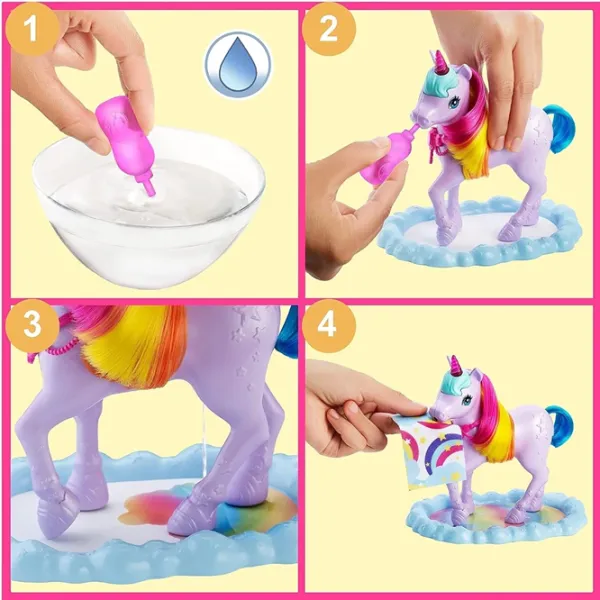 1

2

3

4