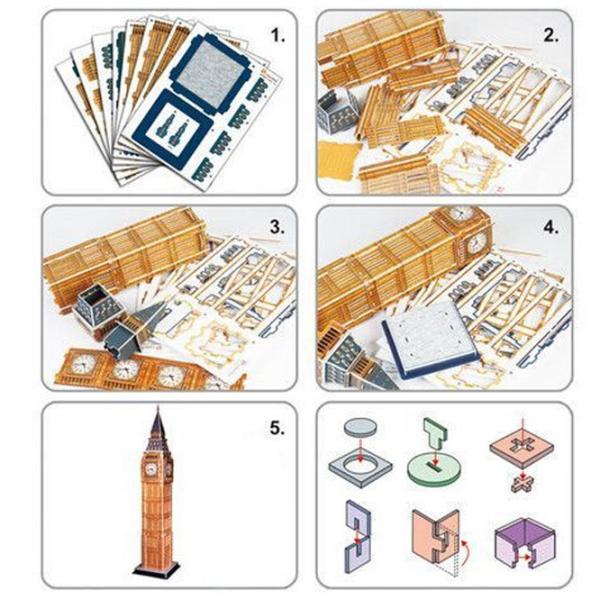 1.

2.

3.

4.

5.