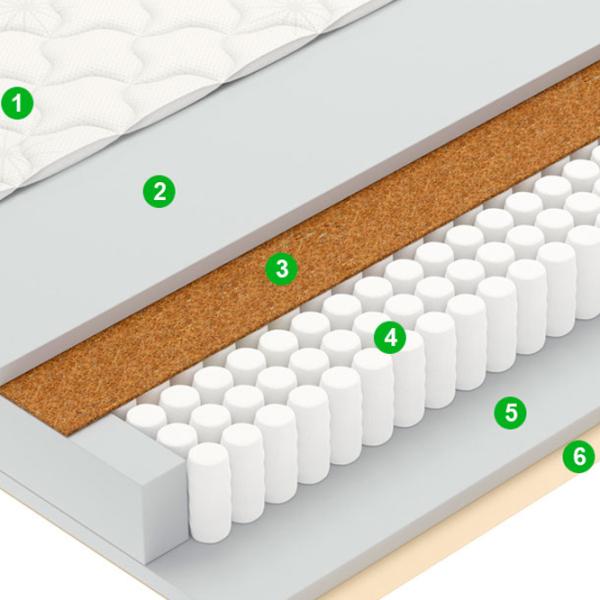 1
2
3
4
5
6