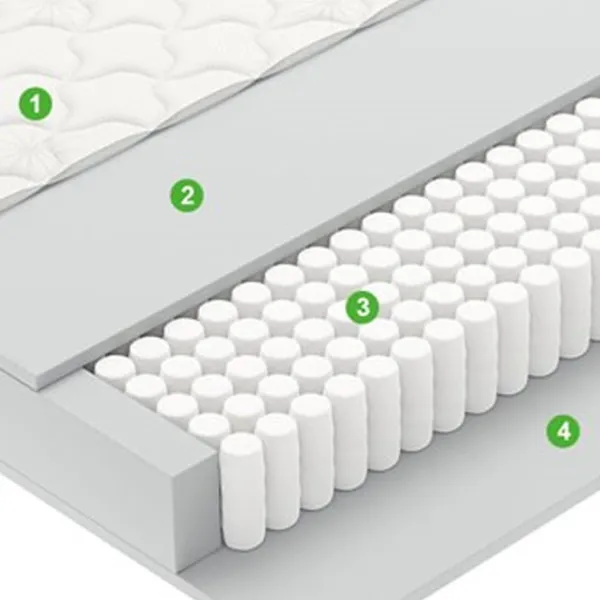 1

2

3

4