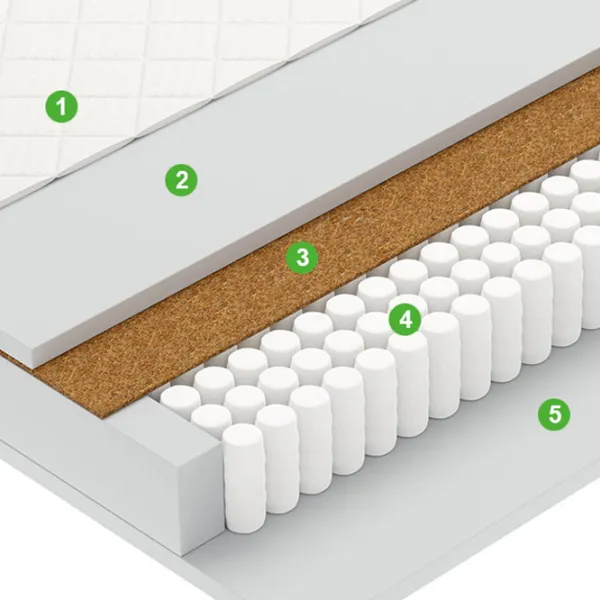 1
2
3
4
5