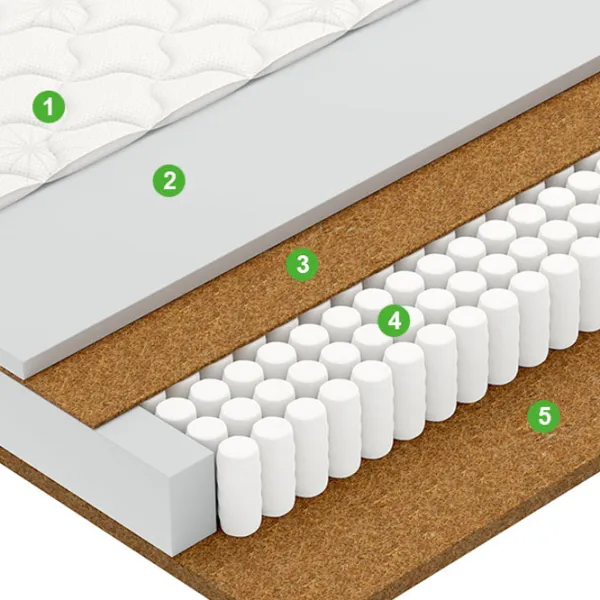 1
2
3
4
5