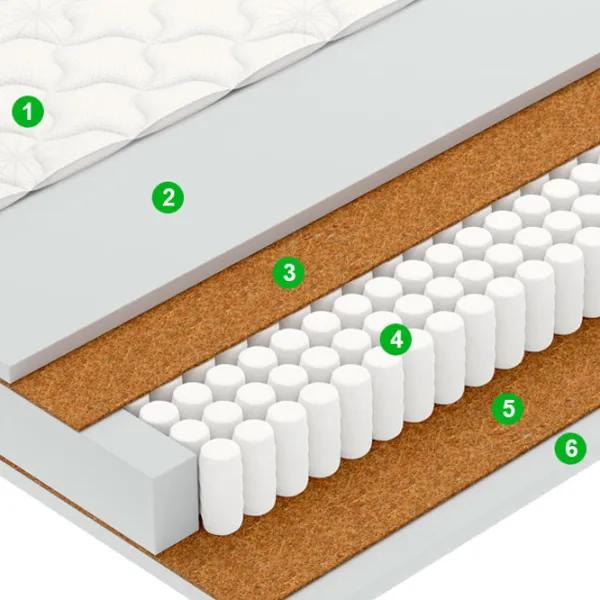 1
2
3
4
5
6