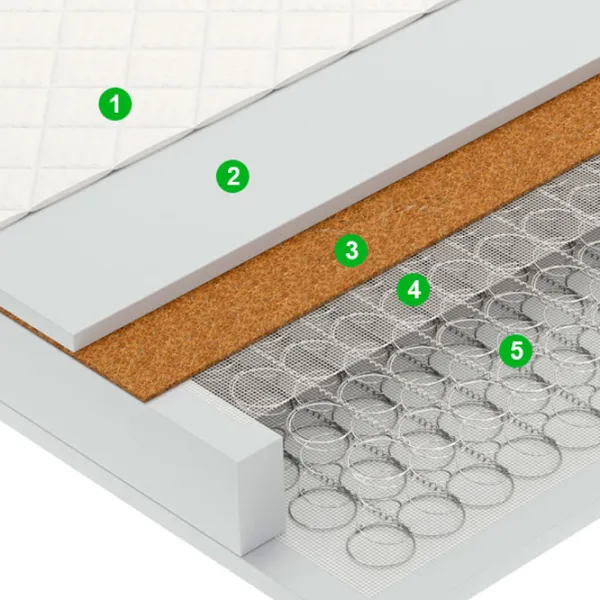 1
2
3
4
5